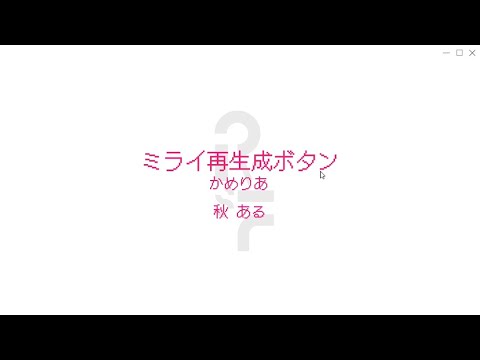 ミライ再生成ボタン
かめりあ
秋 ある